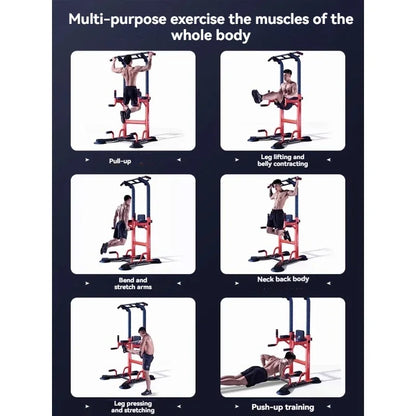 Multi-purpose exercise the muscles of the whole body

Pull-up

Leg lifting and belly contracting

Bend and stretch arms

Neck back body

Leg pressing and stretching

Push-up training